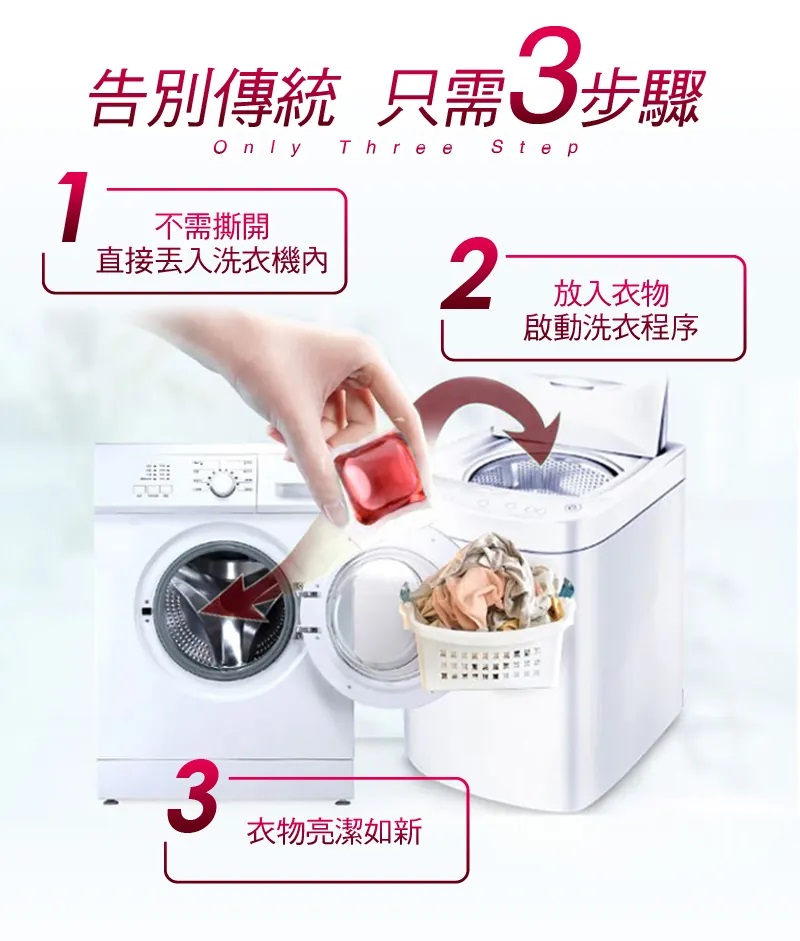 告別傳統 只需3步驟
Only Three Step

1
不需撕開
直接丟入洗衣機內

2
放入衣物
啟動洗衣程序

3
衣物亮潔如新