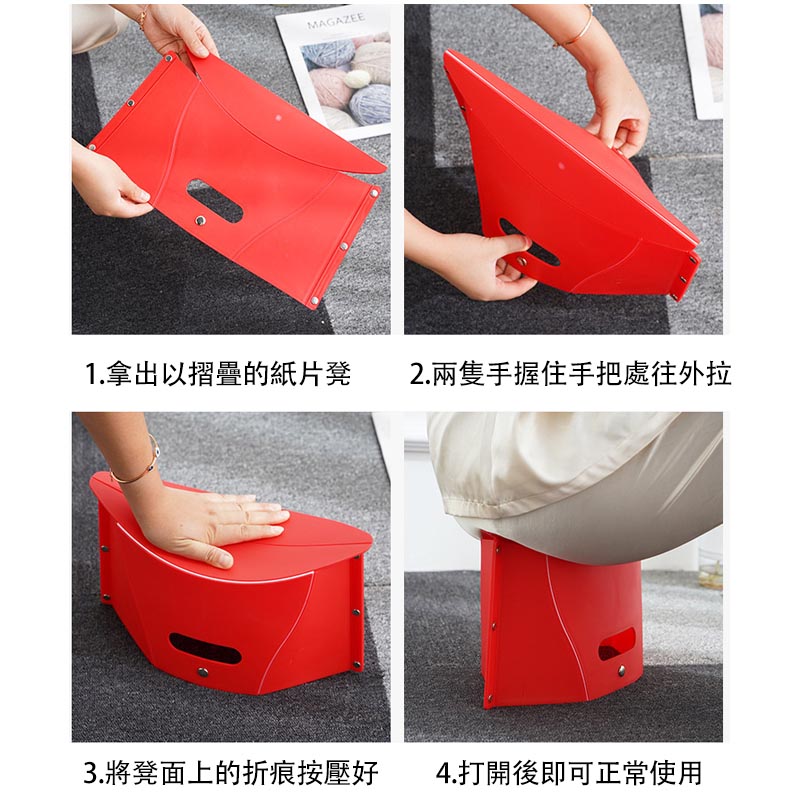 MAGAZEE

1.拿出以摺疊的紙片凳

2.兩隻手握住手把處往外拉

3.將凳面上的折痕按壓好

4.打開後即可正常使用