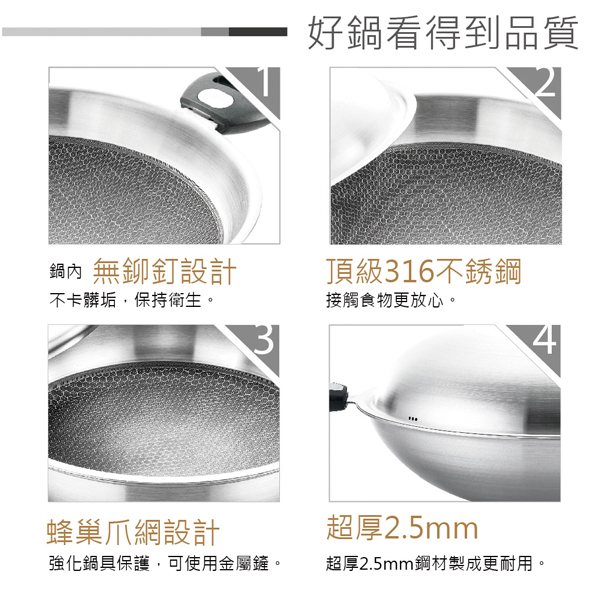 好鍋看得到品質

1

鍋內 無鉚釘設計

不卡髒垢，保持衛生。

2

頂級316不銹鋼

接觸食物更放心。

3

蜂巢爪網設計

強化鍋具保護，可使用金屬鏟。

4

超厚2.5mm

超厚2.5mm鋼材製成更耐用。