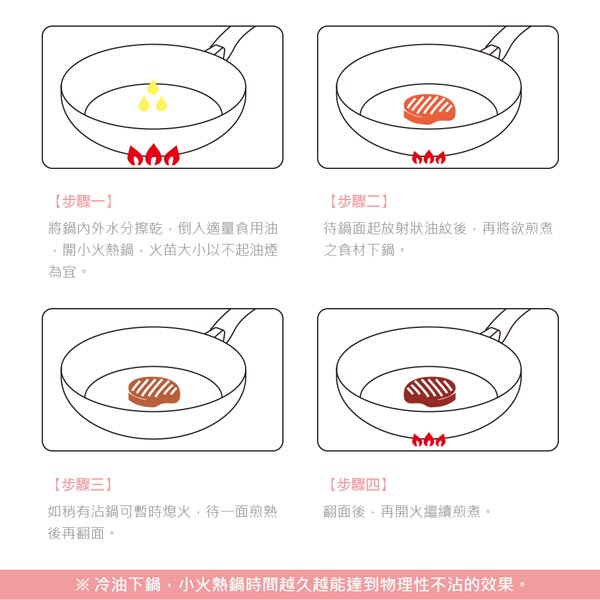 【步驟一】

將鍋內外水分擦乾，倒入適量食用油，開小火熱鍋，火苗大小以不起油煙為宜。

【步驟二】

待鍋面起放射狀油紋後，再將欲煎煮之食材下鍋。

【步驟三】

如稍有沾鍋可暫時熄火，待一面煎熟後再翻面。

【步驟四】

翻面後，再開火繼續煎煮。

※ 冷油下鍋，小火熱鍋時間越久越能達到物理性不沾的效果。