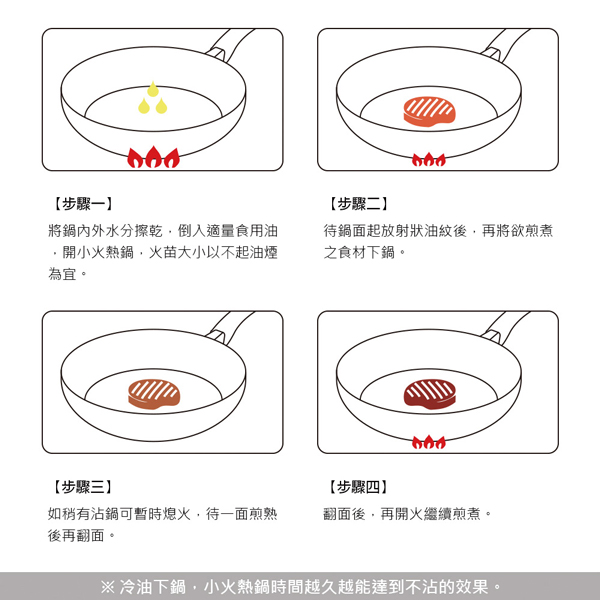 【步驟一】

將鍋內外水分擦乾，倒入適量食用油，開小火熱鍋，火苗大小以不起油煙為宜。

【步驟二】

待鍋面起放射狀油紋後，再將欲煎煮之食材下鍋。

【步驟三】

如稍有沾鍋可暫時熄火，待一面煎熟後再翻面。

【步驟四】

翻面後，再開火繼續煎煮。

※ 冷油下鍋，小火熱鍋時間越久越能達到不沾的效果。