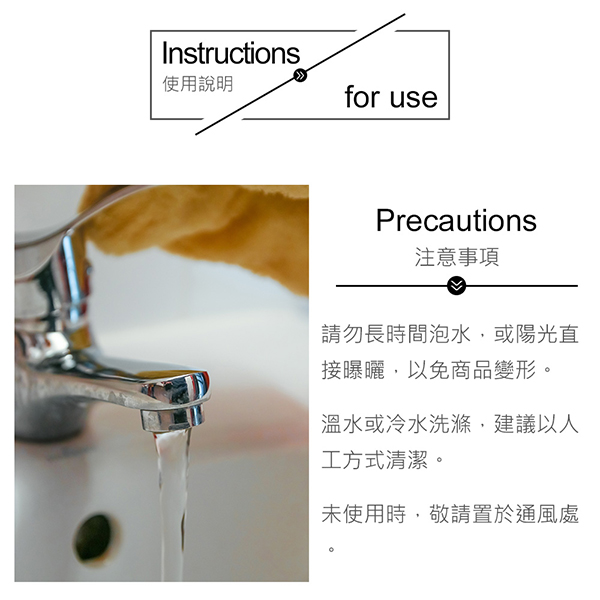 Instructions
使用說明
for use

Precautions
注意事項

請勿長時間泡水，或陽光直接曝曬，以免商品變形。

溫水或冷水洗滌，建議以人工方式清潔。

未使用時，敬請置於通風處。