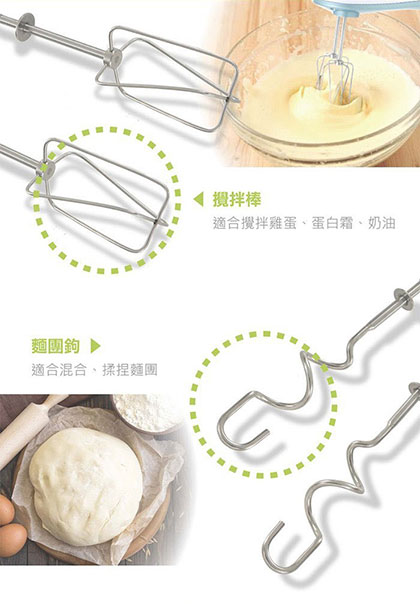 攪拌棒
適合攪拌雞蛋、蛋白霜、奶油

麵團鉤
適合混合、揉捏麵團