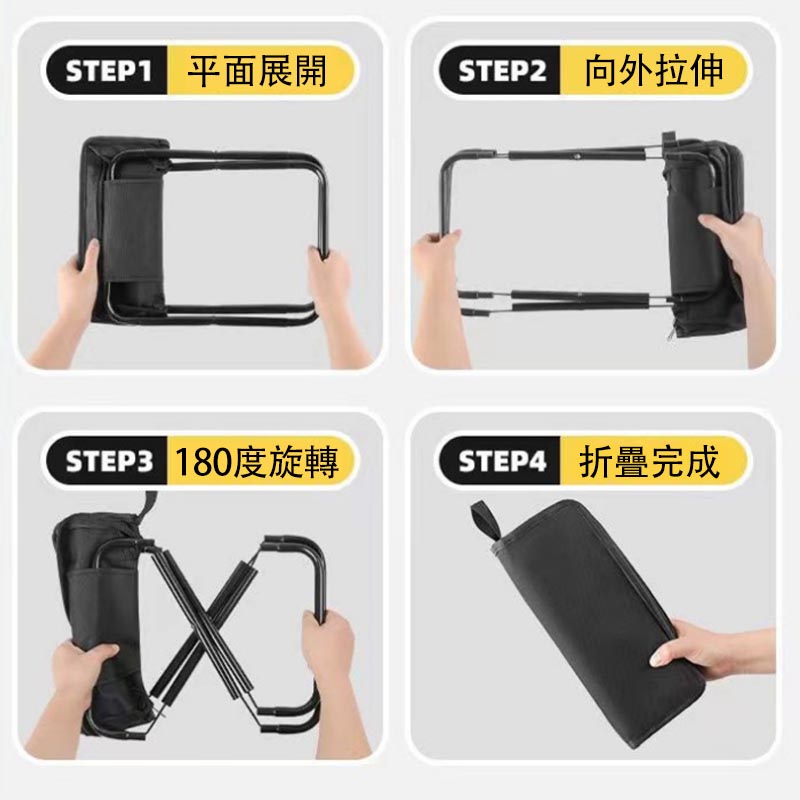 STEP1 平面展開

STEP2 向外拉伸

STEP3 180度旋轉

STEP4 折疊完成